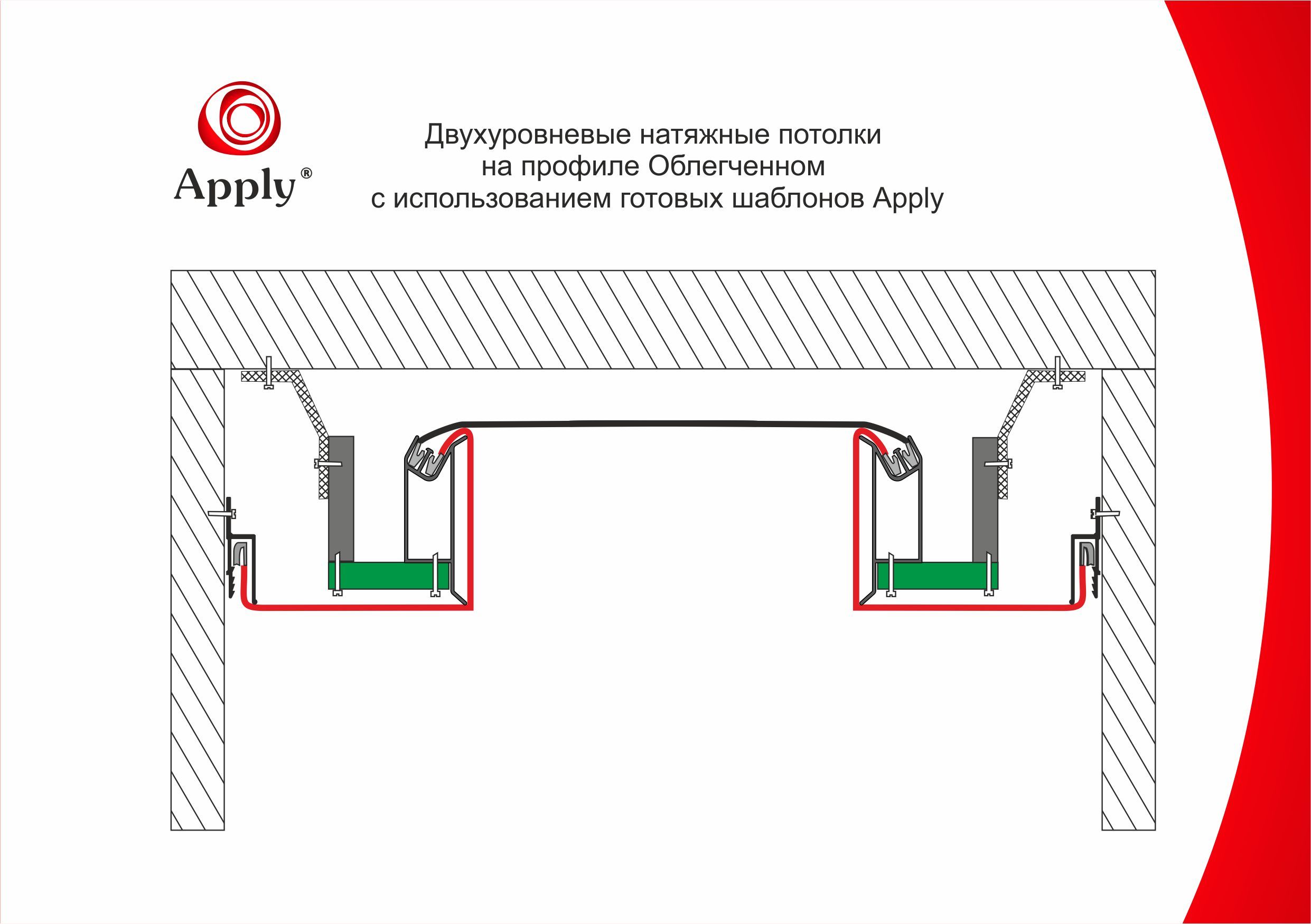 Apply®

Двухуровневые натяжные потолки на профиле Облегченном с использованием готовых шаблонов Apply